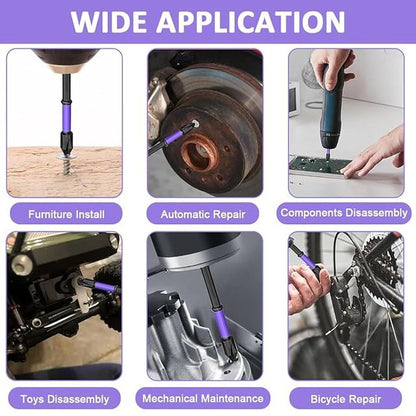 WIDE APPLICATION

Furniture Install

Automatic Repair

Components Disassembly

Toys Disassembly

Mechanical Maintenance

Bicycle Repair